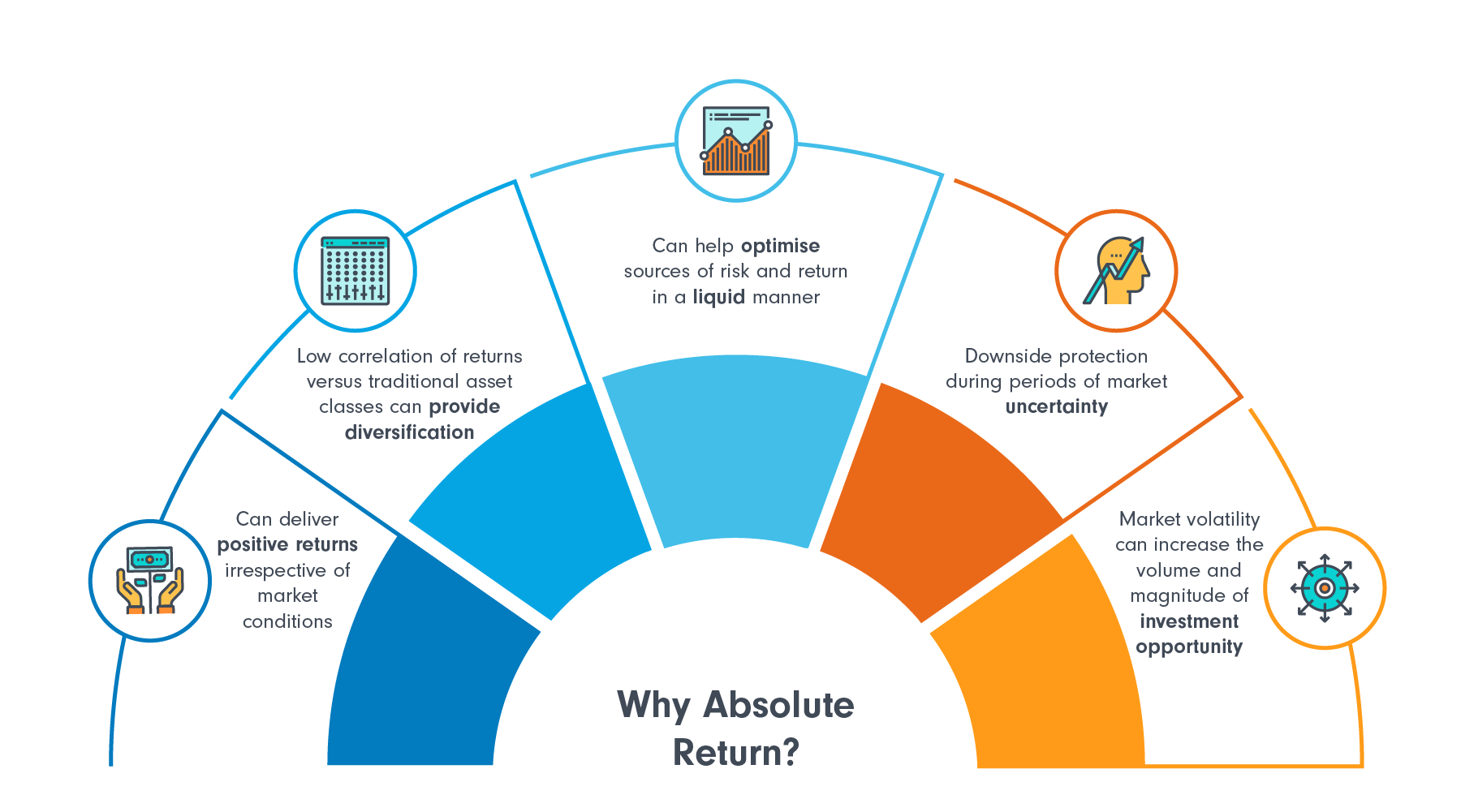 Can deliver positive returns irrespective of market conditions

Low correlation of returns versus traditional asset classes can provide diversification

Can help optimise sources of risk and return in a liquid manner

Downside protection during periods of market uncertainty

Market volatility can increase the volume and magnitude of investment opportunity

Why Absolute Return?